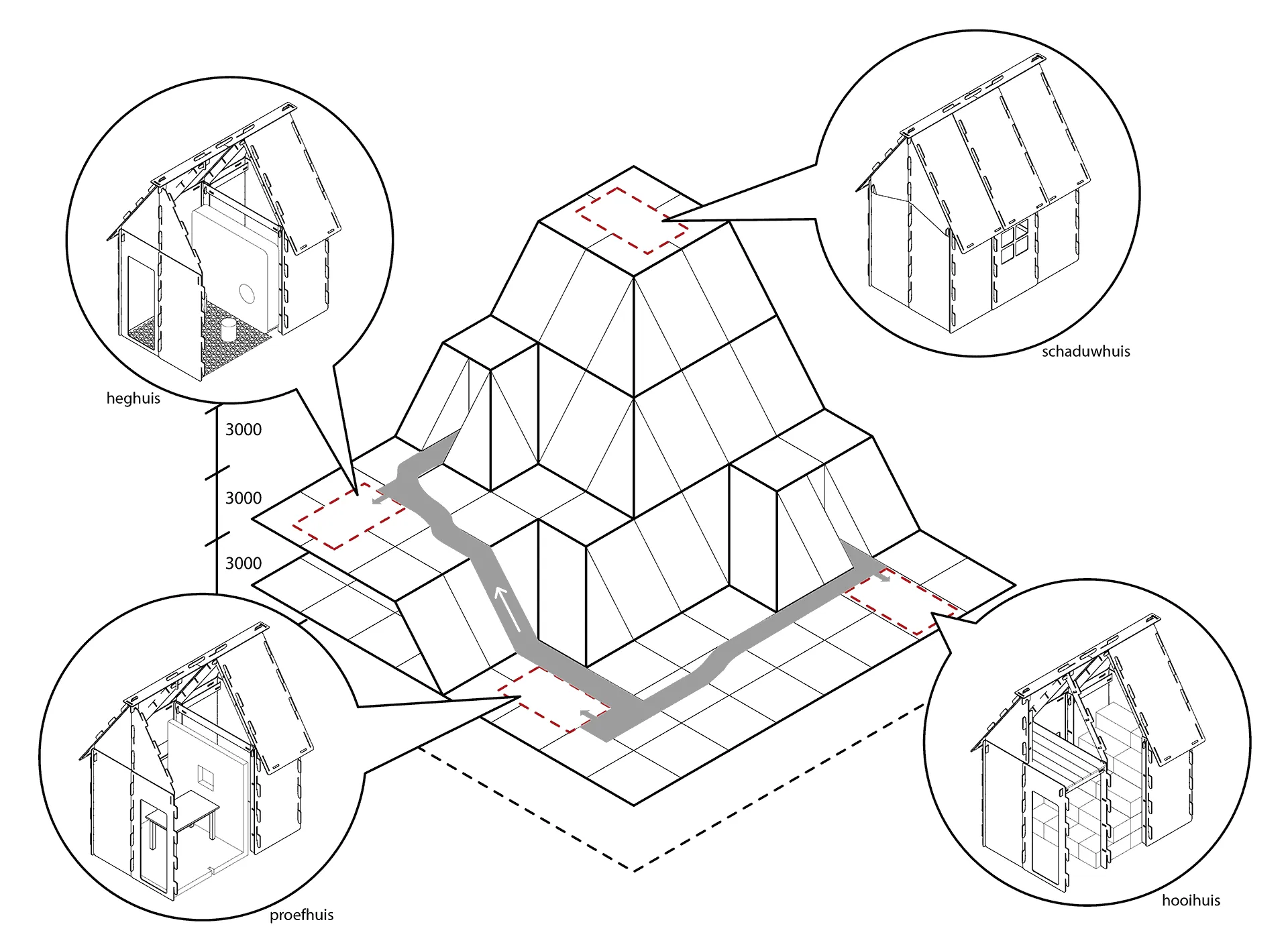 schaduwhuis

heghuis

3000

3000

3000

proefhuis

hooihuis